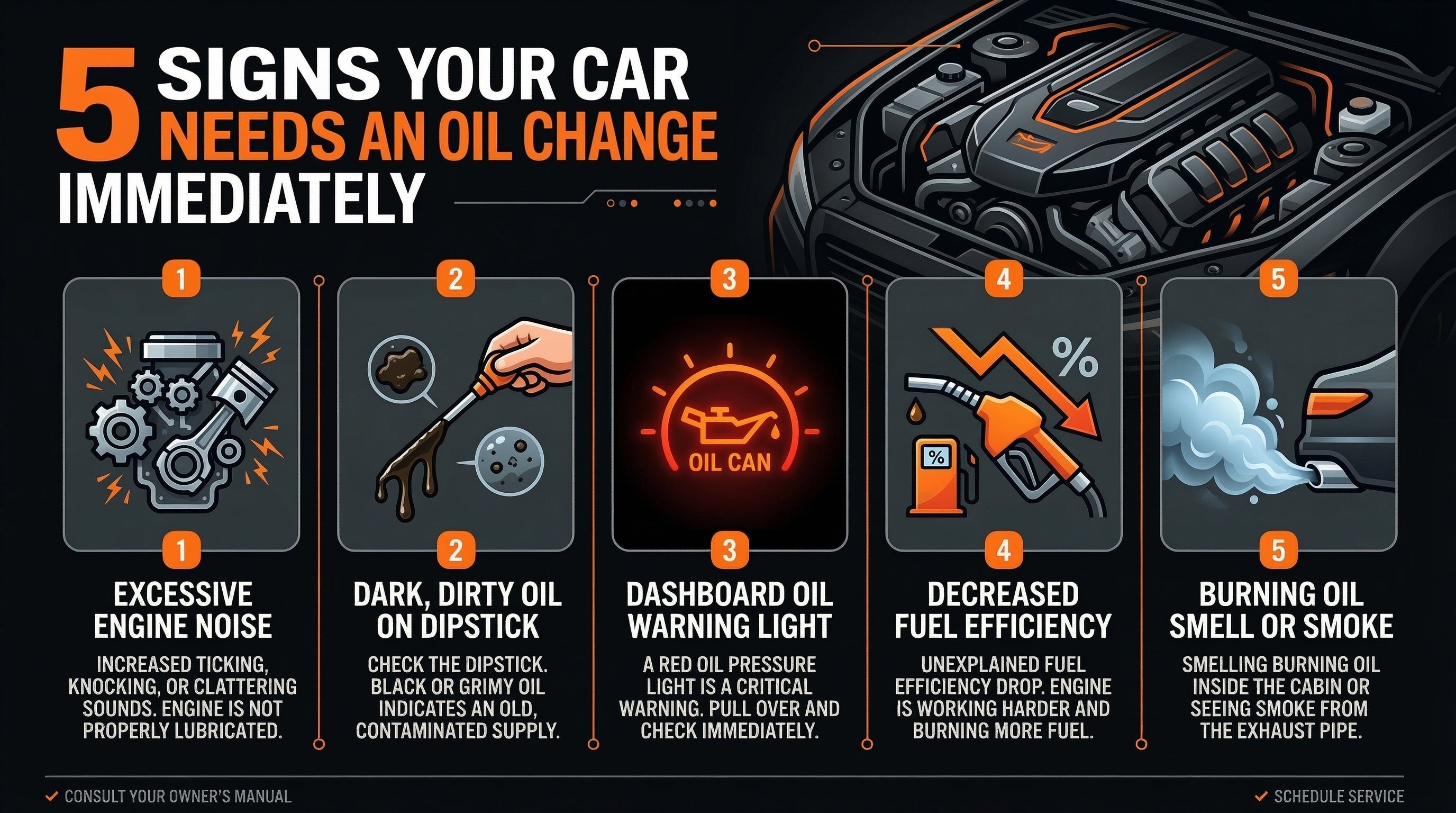 5 SIGNS YOUR CAR NEEDS AN OIL CHANGE IMMEDIATELY

1

1

EXCESSIVE ENGINE NOISE

INCREASED TICKING, KNOCKING, OR CLATTERING SOUNDS. ENGINE IS NOT PROPERLY LUBRICATED.

2

2

DARK, DIRTY OIL ON DIPSTICK

CHECK THE DIPSTICK. BLACK OR GRIMY OIL INDICATES AN OLD, CONTAMINATED SUPPLY.

3

OIL CAN

3

DASHBOARD OIL WARNING LIGHT

A RED OIL PRESSURE LIGHT IS A CRITICAL WARNING. PULL OVER AND CHECK IMMEDIATELY.

4

%

%

4

DECREASED FUEL EFFICIENCY

UNEXPLAINED FUEL EFFICIENCY DROP. ENGINE IS WORKING HARDER AND BURNING MORE FUEL.

5

5

BURNING OIL SMELL OR SMOKE

SMELLING BURNING OIL INSIDE THE CABIN OR SEEING SMOKE FROM THE EXHAUST PIPE.

✓ CONSULT YOUR OWNER'S MANUAL

✓ SCHEDULE SERVICE